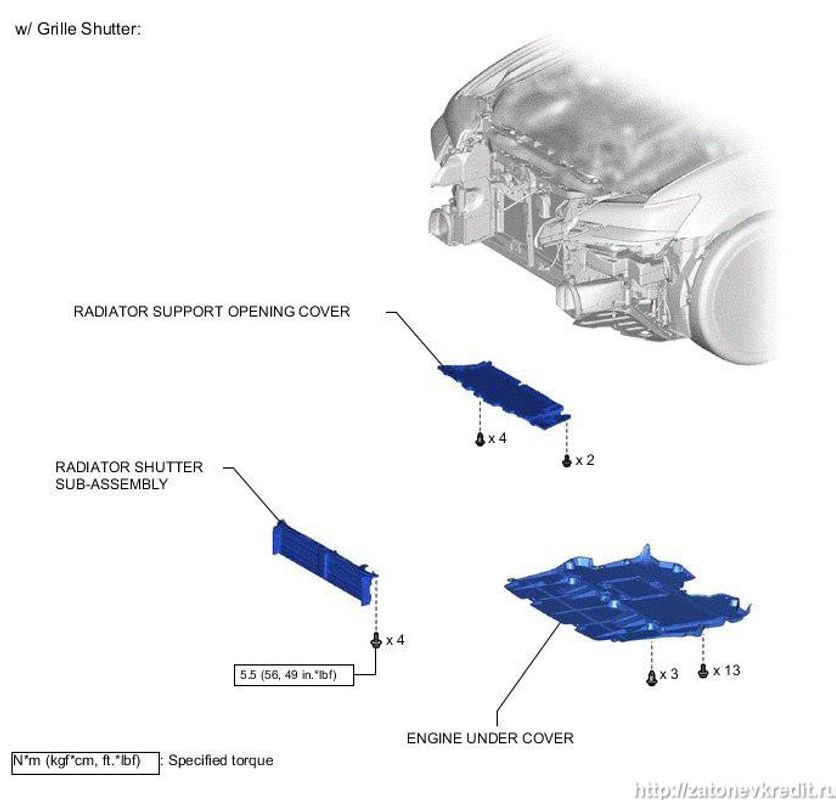 w/ Grille Shutter:

RADIATOR SUPPORT OPENING COVER

x 4

x 2

RADIATOR SHUTTER SUB-ASSEMBLY

x 4

5.5 (56, 49 in.*lbf)

x 3

x 13

ENGINE UNDER COVER

N*m (kgf*cm, ft.*lbf) : Specified torque

http://zatonevkredit.ru