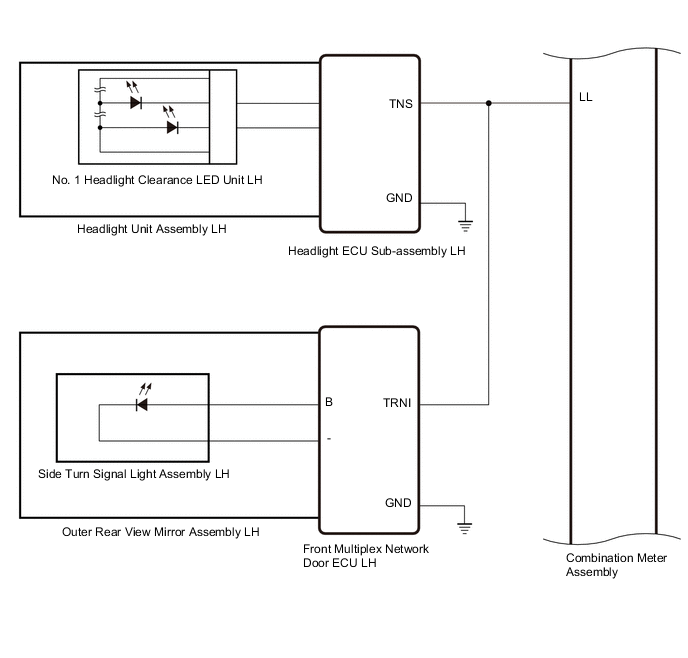 TNS

LL

No. 1 Headlight Clearance LED Unit LH

GND

Headlight Unit Assembly LH

Headlight ECU Sub-assembly LH

B

TRNI

-

Side Turn Signal Light Assembly LH

GND

Outer Rear View Mirror Assembly LH

Front Multiplex Network Door ECU LH

Combination Meter Assembly