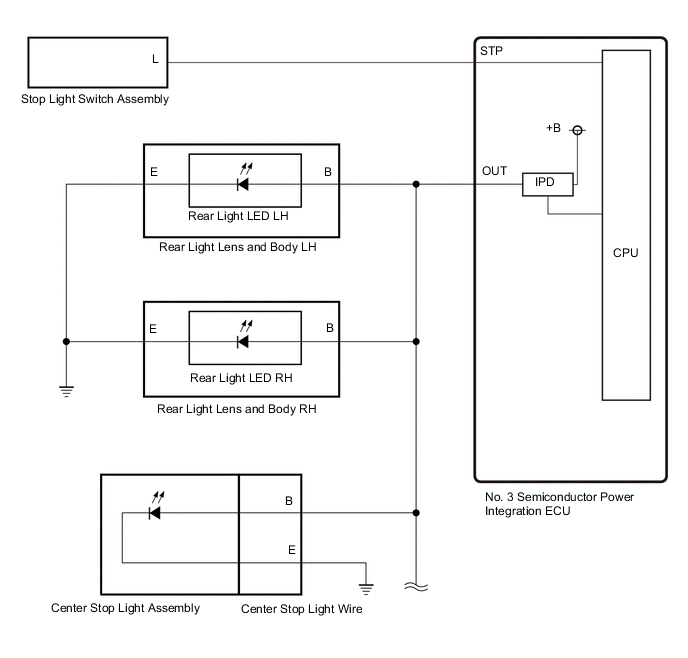 L
Stop Light Switch Assembly

STP
+B
OUT
IPD
CPU

E
B
Rear Light LED LH
Rear Light Lens and Body LH

E
B
Rear Light LED RH
Rear Light Lens and Body RH

No. 3 Semiconductor Power Integration ECU

B
E
Center Stop Light Assembly
Center Stop Light Wire