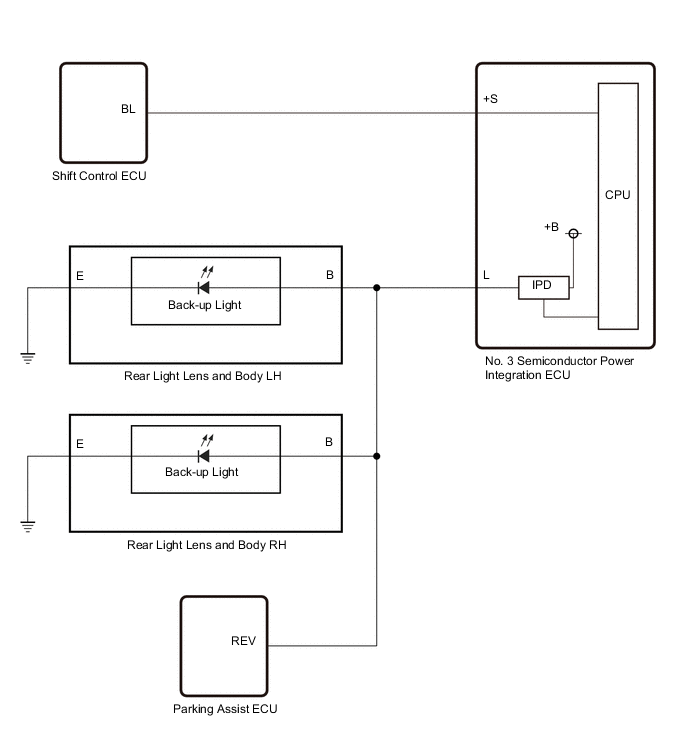 BL

Shift Control ECU

+S

CPU

+B

L

IPD

No. 3 Semiconductor Power Integration ECU

E

Back-up Light

B

Rear Light Lens and Body LH

E

Back-up Light

B

Rear Light Lens and Body RH

REV

Parking Assist ECU