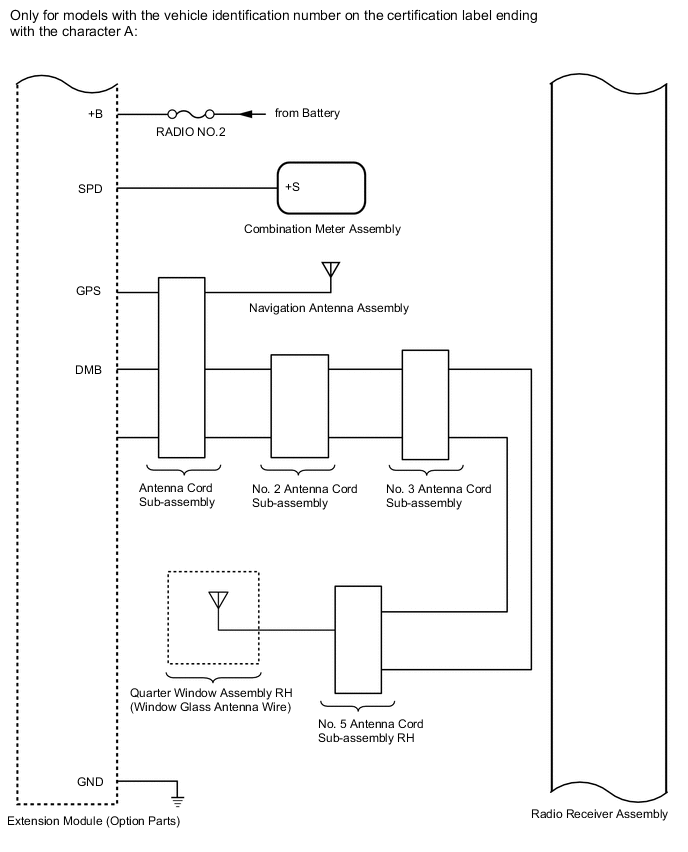 Only for models with the vehicle identification number on the certification label ending with the character A:

+B

RADIO NO.2

from Battery

SPD

+S

Combination Meter Assembly

GPS

Navigation Antenna Assembly

DMB

Antenna Cord Sub-assembly

No. 2 Antenna Cord Sub-assembly

No. 3 Antenna Cord Sub-assembly

Quarter Window Assembly RH (Window Glass Antenna Wire)

No. 5 Antenna Cord Sub-assembly RH

GND

Extension Module (Option Parts)

Radio Receiver Assembly