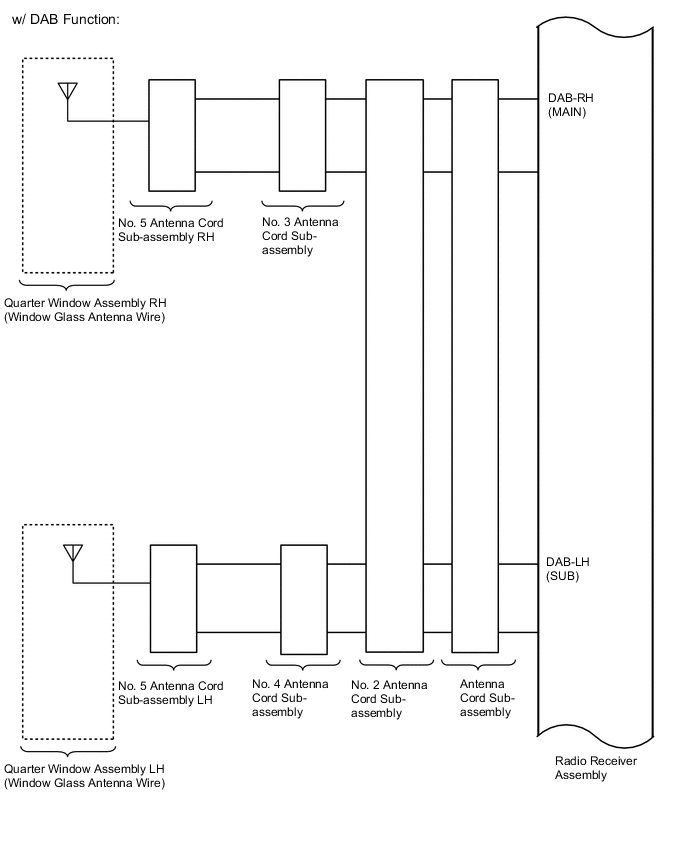 w/ DAB Function:

DAB-RH (MAIN)

No. 5 Antenna Cord Sub-assembly RH

No. 3 Antenna Cord Sub-assembly

Quarter Window Assembly RH (Window Glass Antenna Wire)

DAB-LH (SUB)

No. 5 Antenna Cord Sub-assembly LH

No. 4 Antenna Cord Sub-assembly

No. 2 Antenna Cord Sub-assembly

Antenna Cord Sub-assembly

Quarter Window Assembly LH (Window Glass Antenna Wire)

Radio Receiver Assembly