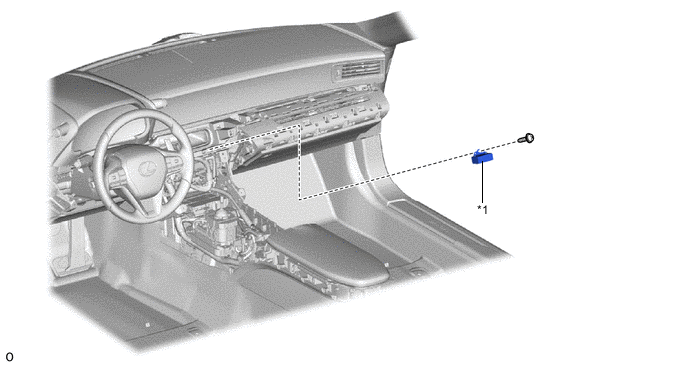 *1

o