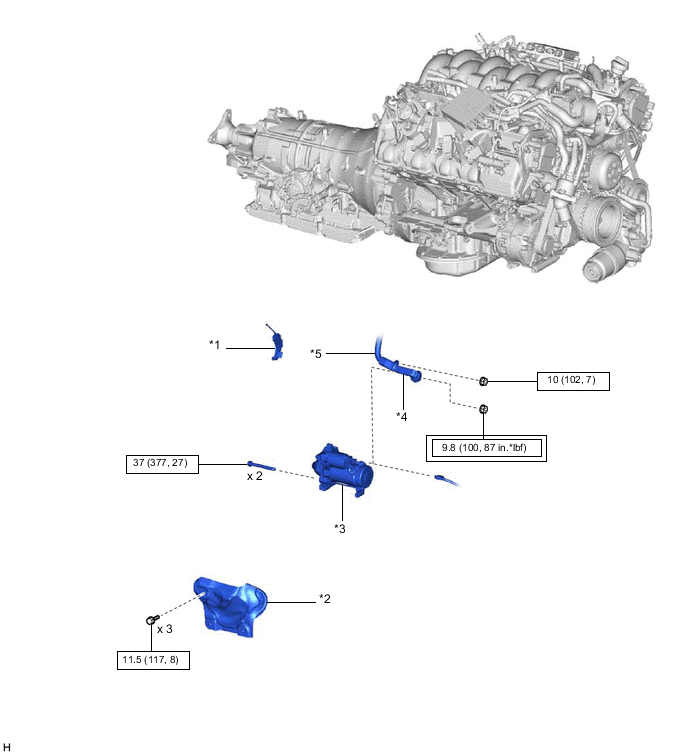 *1

*5

10 (102, 7)

*4

9.8 (100, 87 in.*lbf)

37 (377, 27)

x 2

*3

*2

x 3

11.5 (117, 8)

H