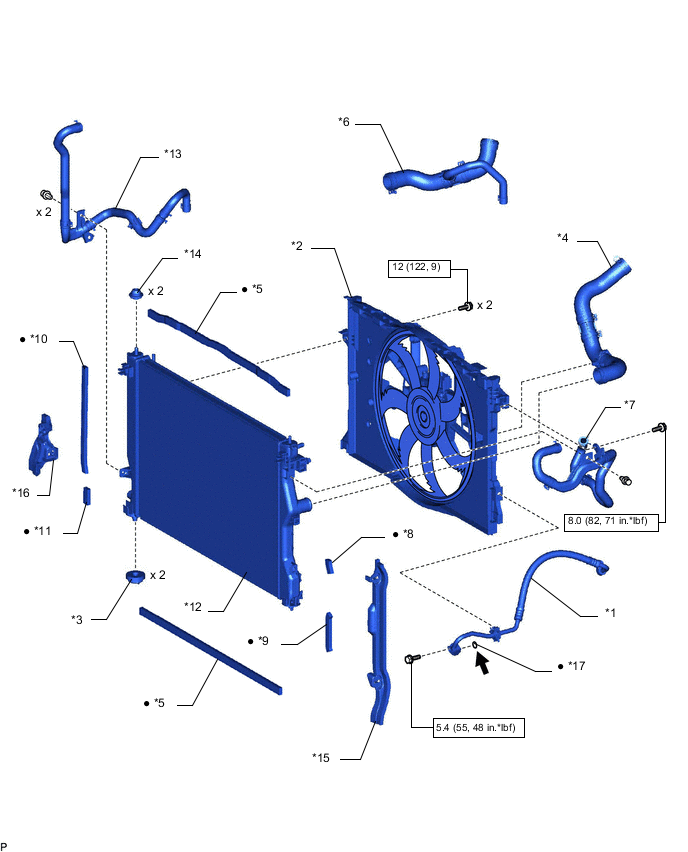 *6

*13

x 2

*14

x 2

● *5

*2

12 (122, 9)

x 2

*4

● *10

*7

*16

● *11

8.0 (82, 71 in.*lbf)

● *8

x 2

*3

*12

*1

● *9

● *17

● *5

5.4 (55, 48 in.*lbf)

*15

P