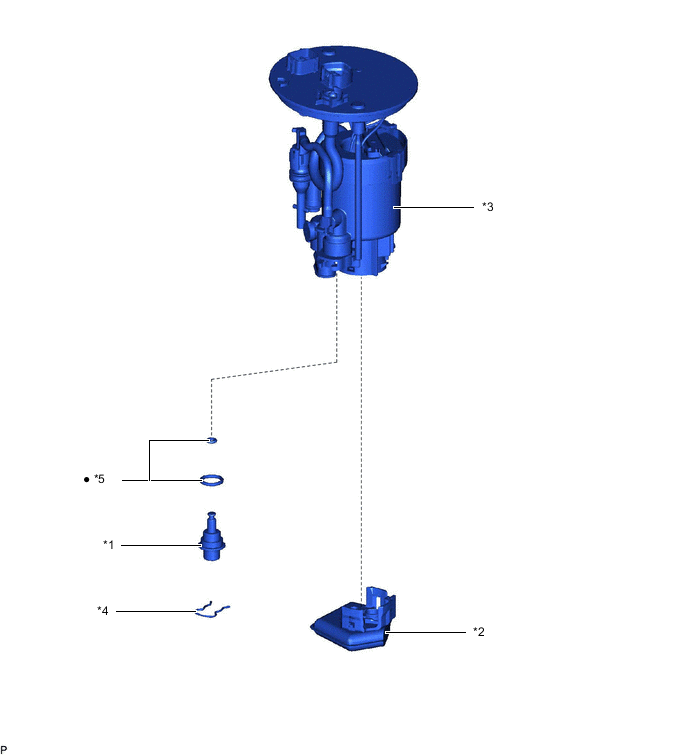 *3

● *5

*1

*4

*2

P