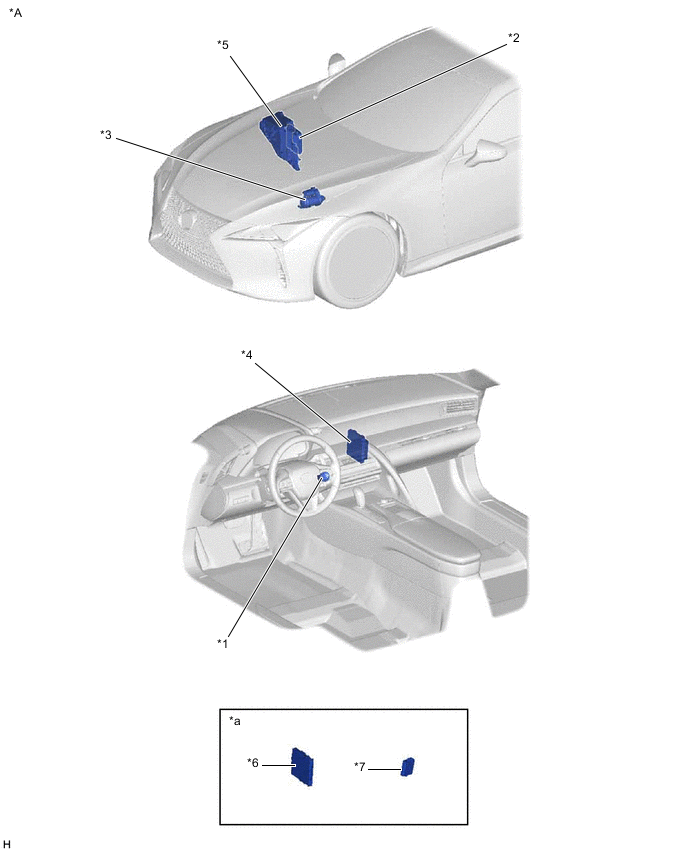 *A

*5

*2

*3

*4

*1

*a

*6

*7

H