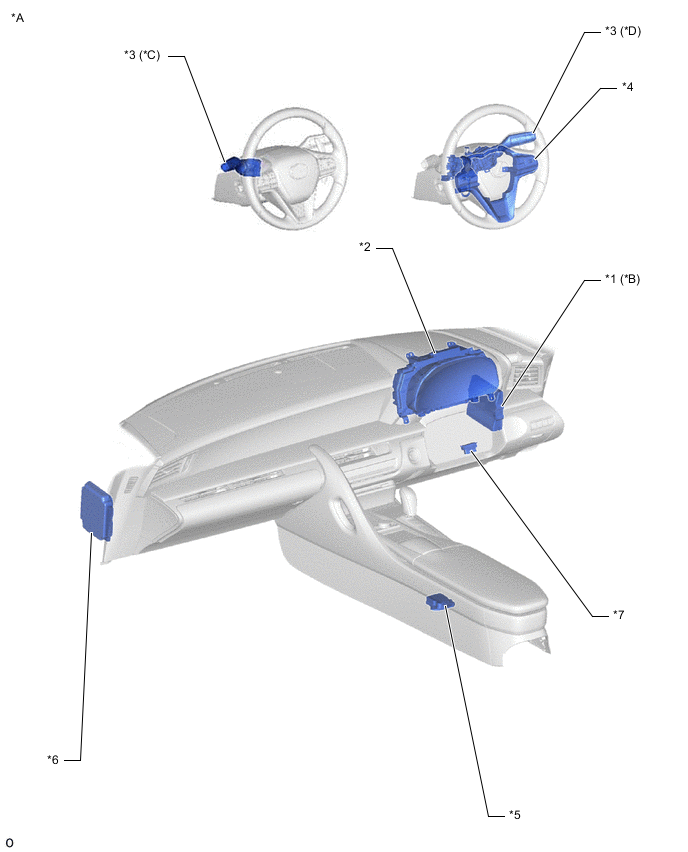 *A

*3 (*C)

*3 (*D)

*4

*2

*1 (*B)

*7

*6

*5

O