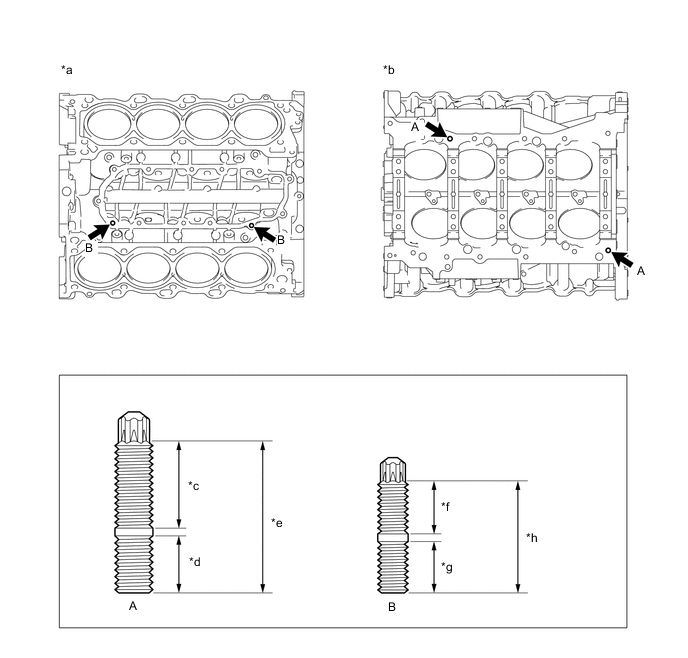 *a

B

B

*b

A

A

*c

*d

*e

A

*f

*g

*h

B