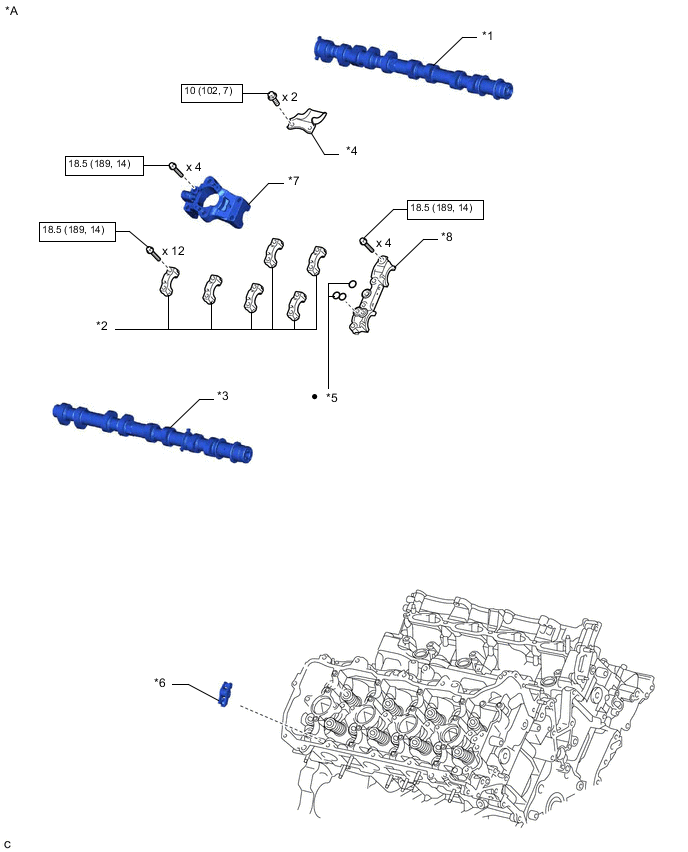 *A

*1

10 (102, 7)

x 2

*4

18.5 (189, 14)

x 4

*7

18.5 (189, 14)

x 4

*8

18.5 (189, 14)

x 12

*2

*5

*3

*6

C