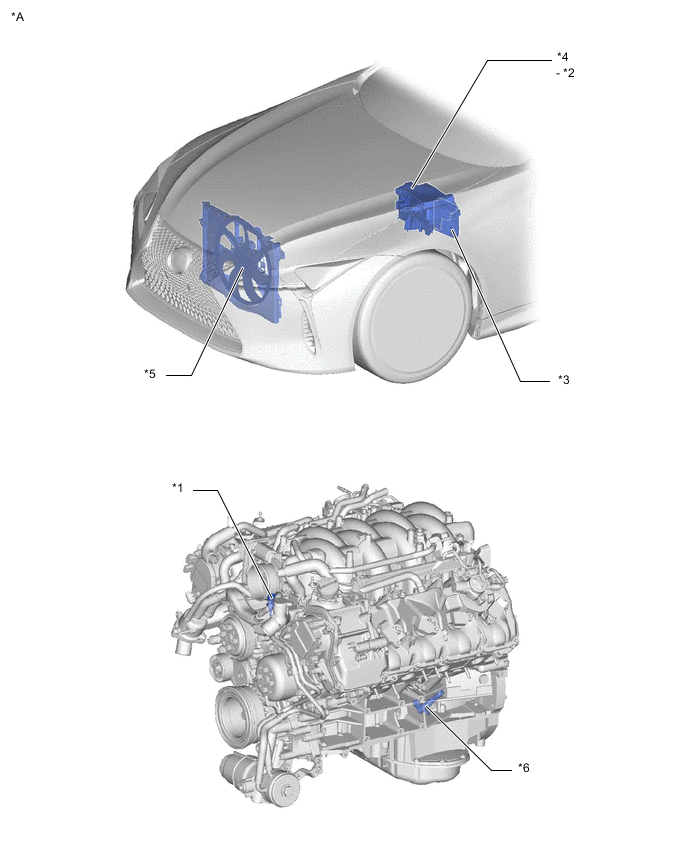 *A

*4
- *2

*5

*3

*1

*6