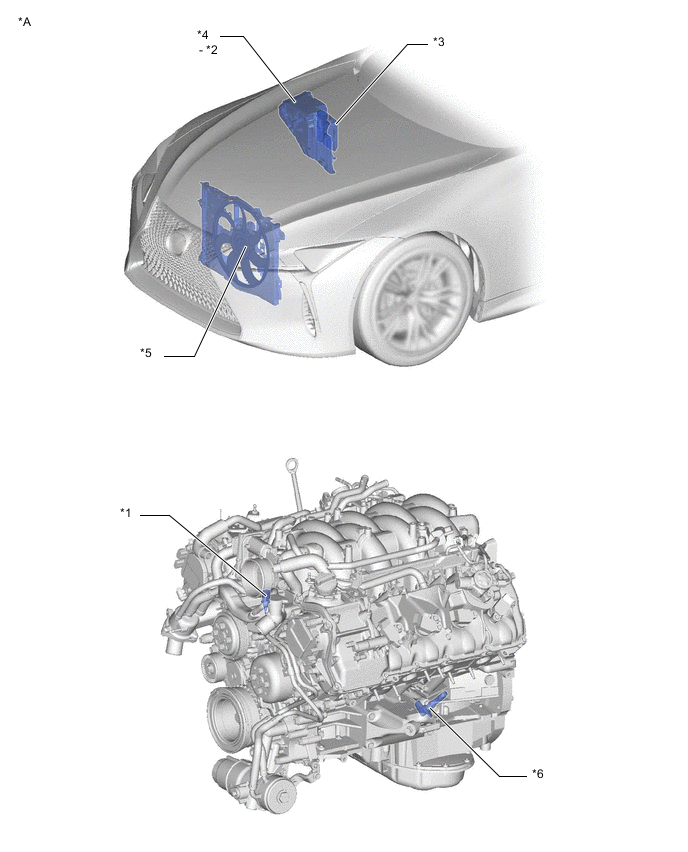 *A

*4
- *2

*3

*5

*1

*6