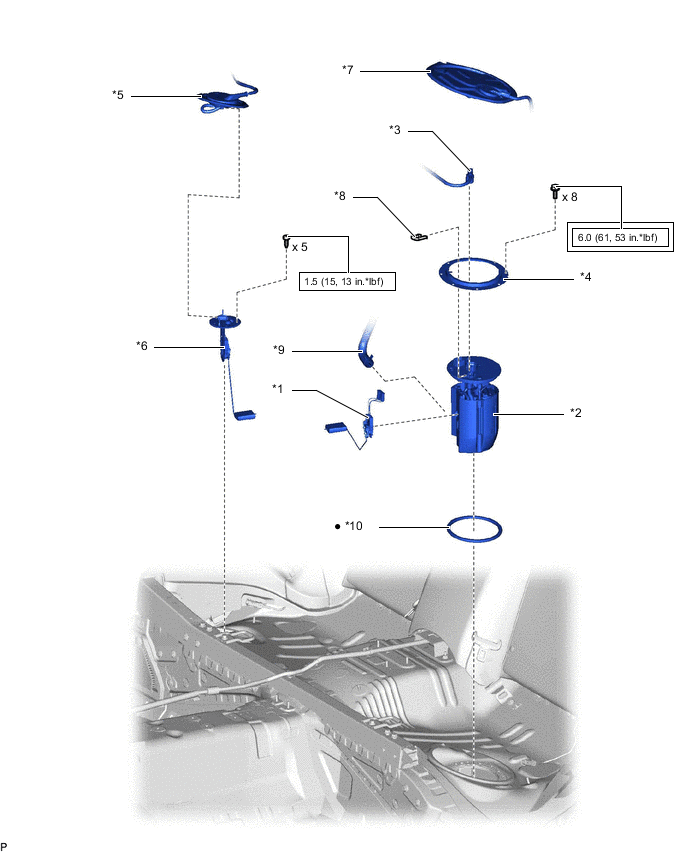 *7

*5

*3

*8

x 8

6.0 (61, 53 in.*lbf)

x 5

1.5 (15, 13 in.*lbf)

*4

*6

*9

*1

*2

● *10

P