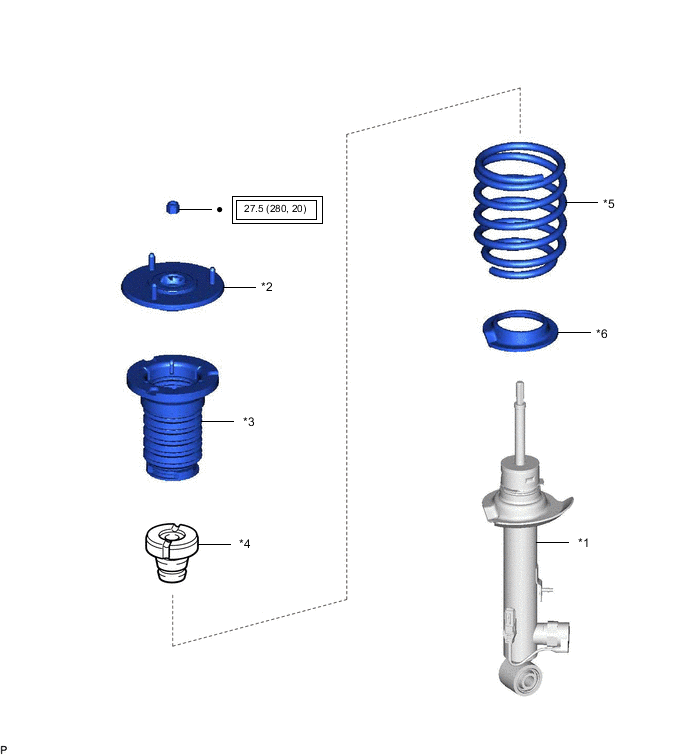 27.5 (280, 20)

*2

*3

*4

*5

*6

*1

P