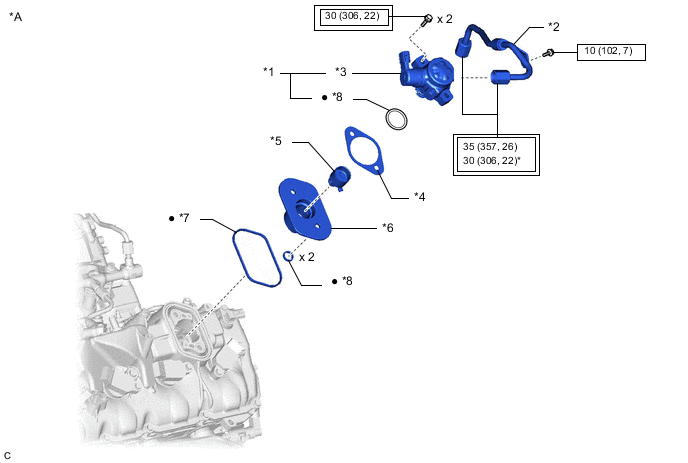 *A

30 (306, 22)

x 2

*2

10 (102, 7)

*1

*3

● *8

35 (357, 26)
30 (306, 22)*

*5

*4

● *7

*6

x 2

● *8

C