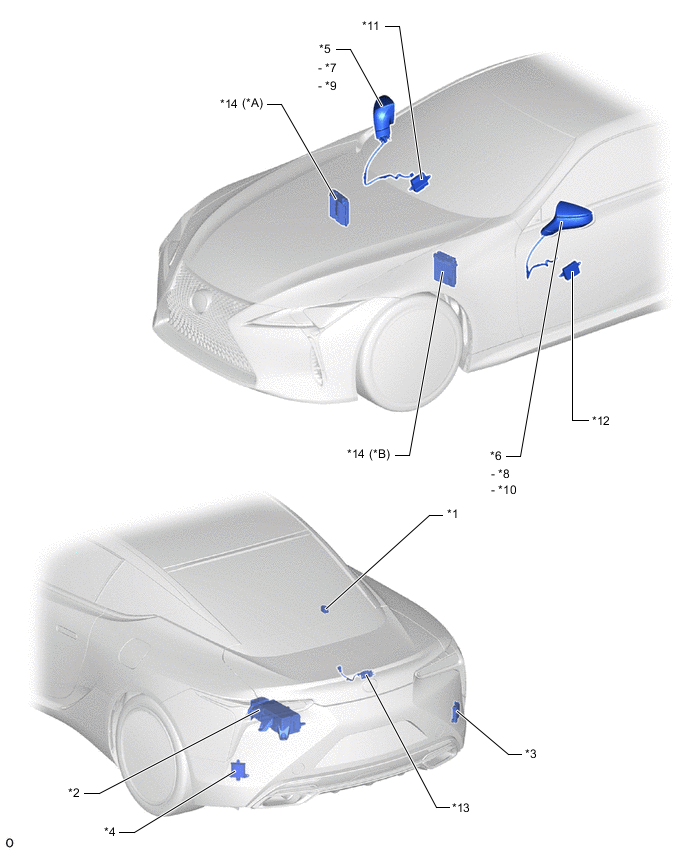 *11

*5
- *7
- *9

*14 (*A)

*12

*14 (*B)

*6
- *8
- *10

*1

*3

*2

*13

*4

O