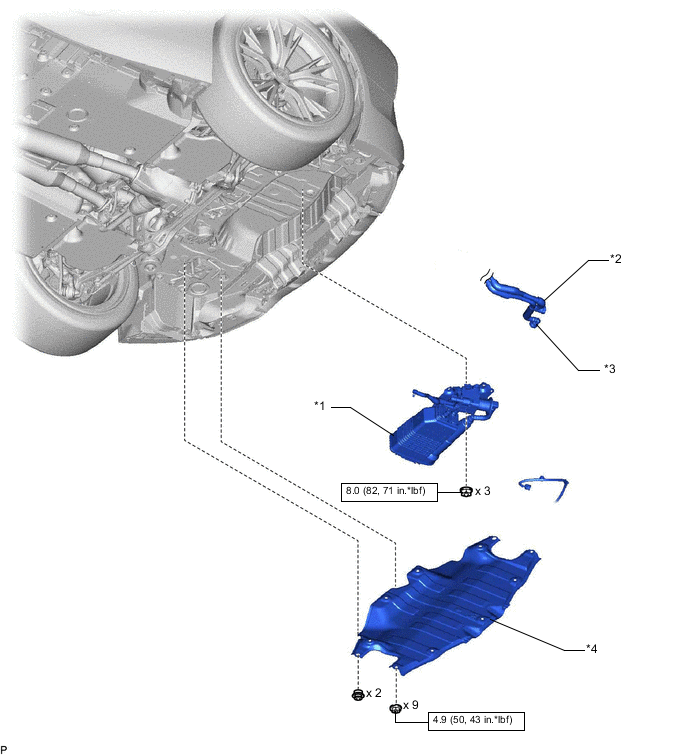 *2

*3

*1

8.0 (82, 71 in.*lbf)

x 3

*4

x 2

x 9

4.9 (50, 43 in.*lbf)

P