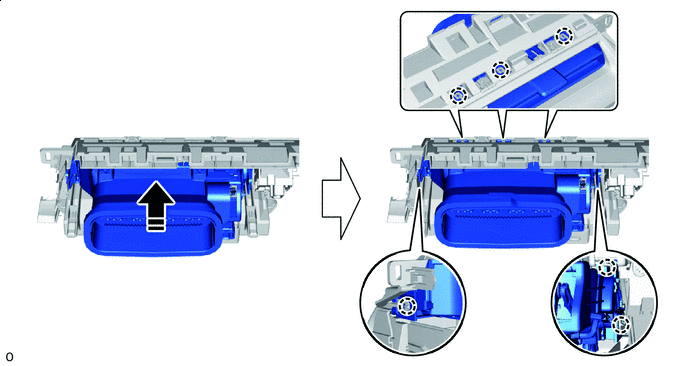 o