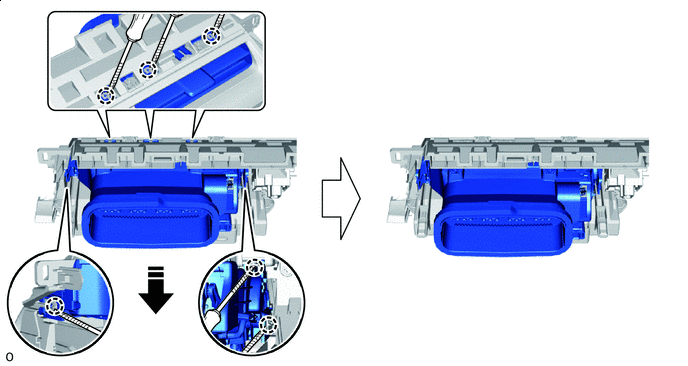 O