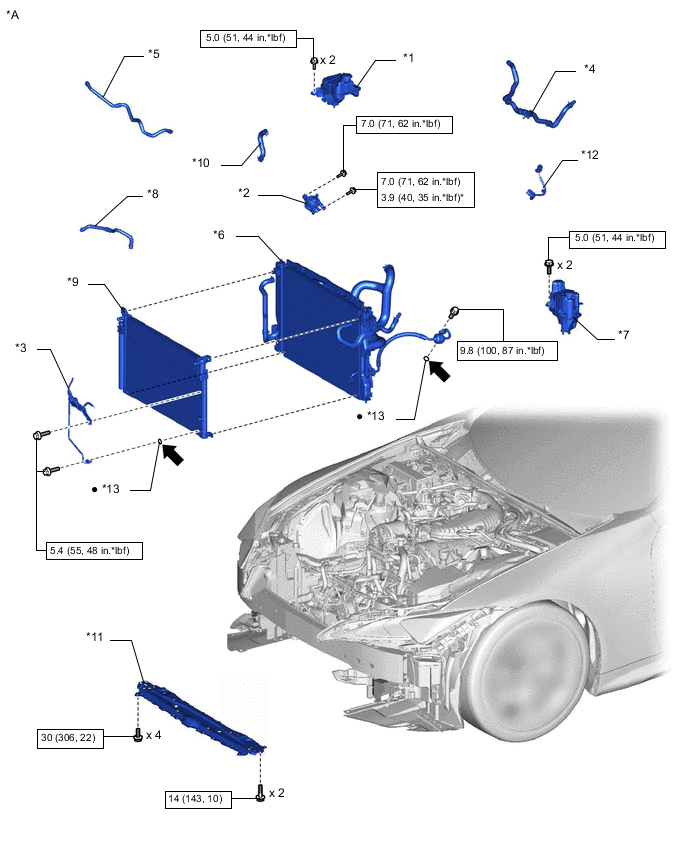 *A

5.0 (51, 44 in.*lbf)

x 2

*1

*5

*4

7.0 (71, 62 in.*lbf)

*10

*12

*2

7.0 (71, 62 in.*lbf)
3.9 (40, 35 in.*lbf)*

*8

*6

5.0 (51, 44 in.*lbf)

x 2

*9

*7

9.8 (100, 87 in.*lbf)

*3

● *13

● *13

5.4 (55, 48 in.*lbf)

*11

30 (306, 22)

x 4

14 (143, 10)

x 2