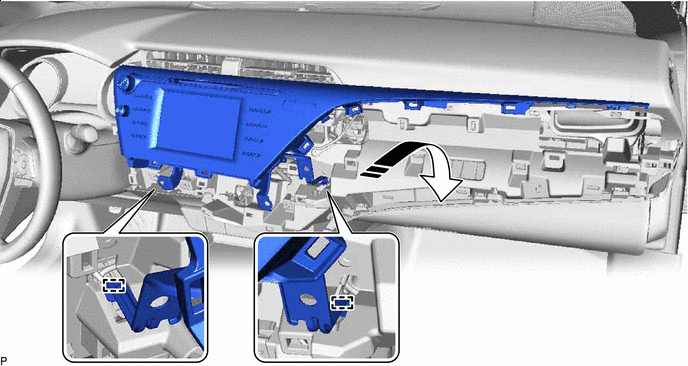 P