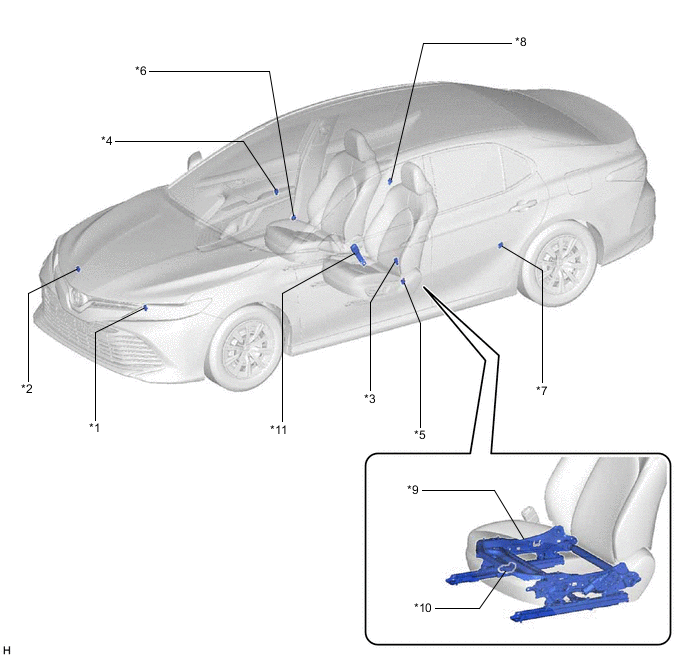 *8
*6
*4
*2
*1
*11
*3
*5
*7
*9
*10
H