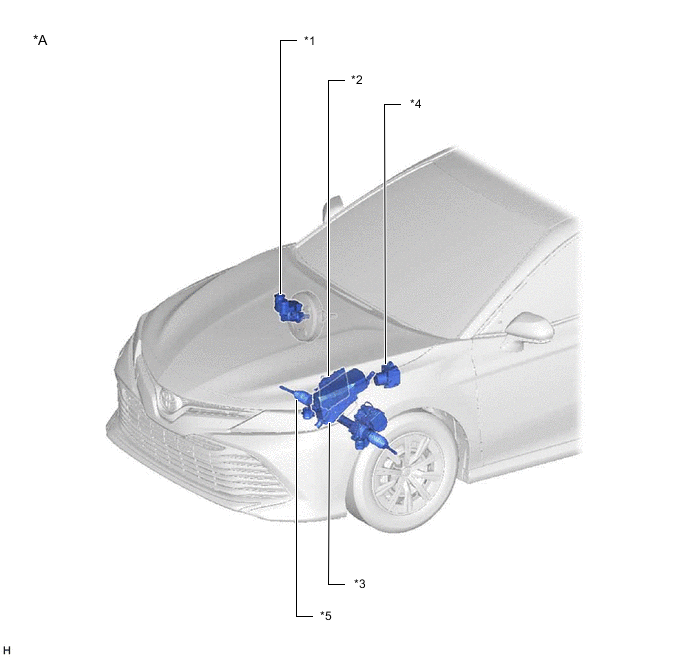 *A

*1

*2

*4

*3

*5

H