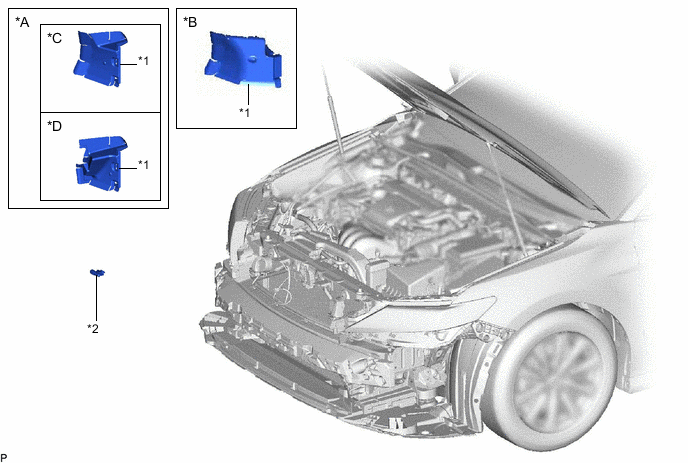 *A
*C
*1
*D
*1
*B
*1
*2
P