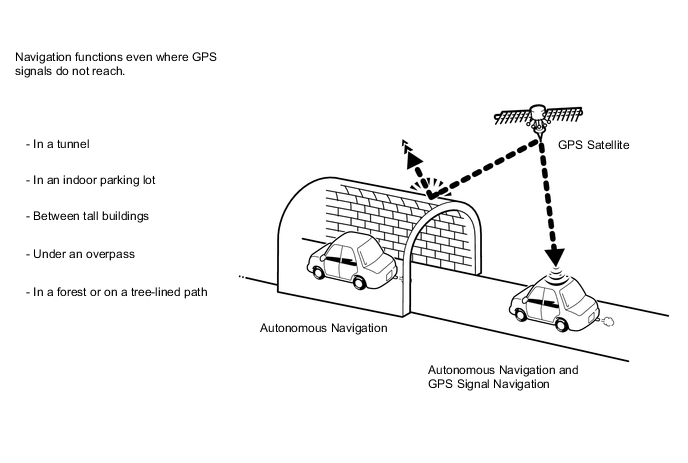 Navigation functions even where GPS signals do not reach.

- In a tunnel

- In an indoor parking lot

- Between tall buildings

- Under an overpass

- In a forest or on a tree-lined path

GPS Satellite

Autonomous Navigation

Autonomous Navigation and GPS Signal Navigation