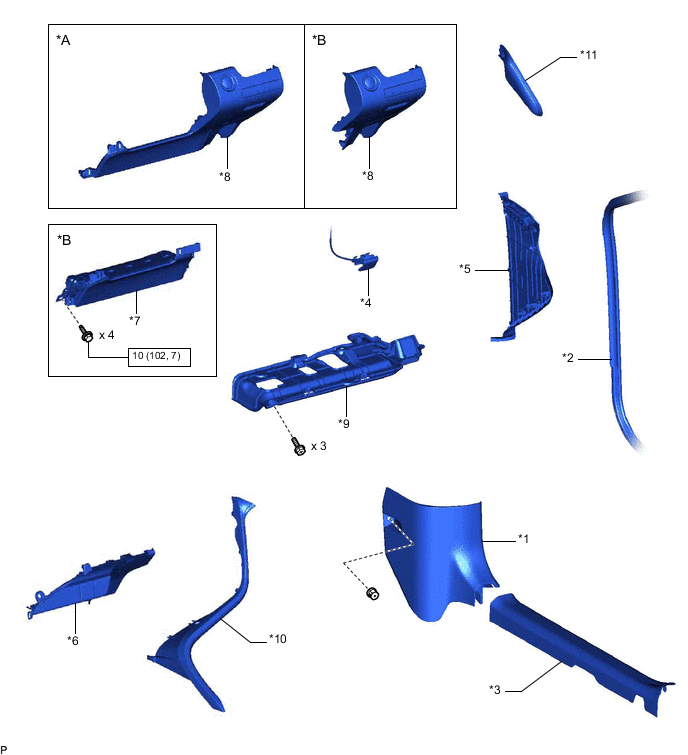 *A

*8

*B

*8

*11

*B

*7

x 4

10 (102, 7)

*4

*5

*2

*9

x 3

*1

*6

*10

*3

P