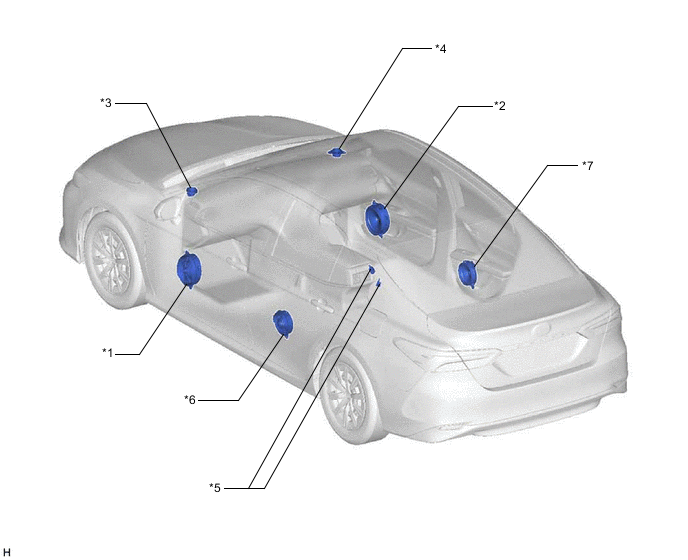 *4
*3
*2
*7
*1
*6
*5
H