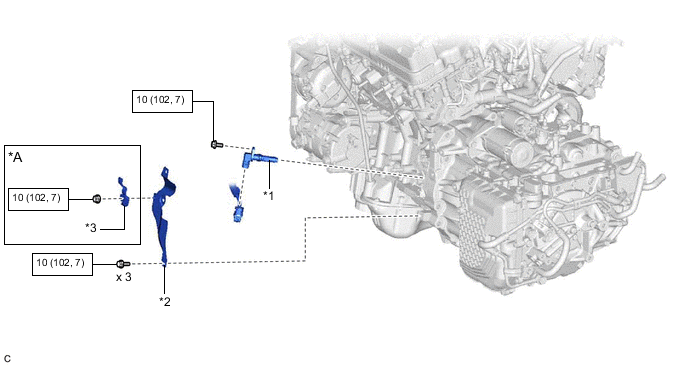 10 (102, 7)

*A

10 (102, 7)

*3

*1

10 (102, 7)

x 3

*2

C