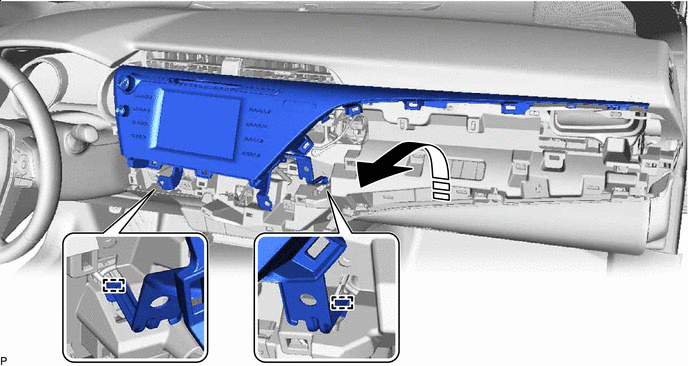 P