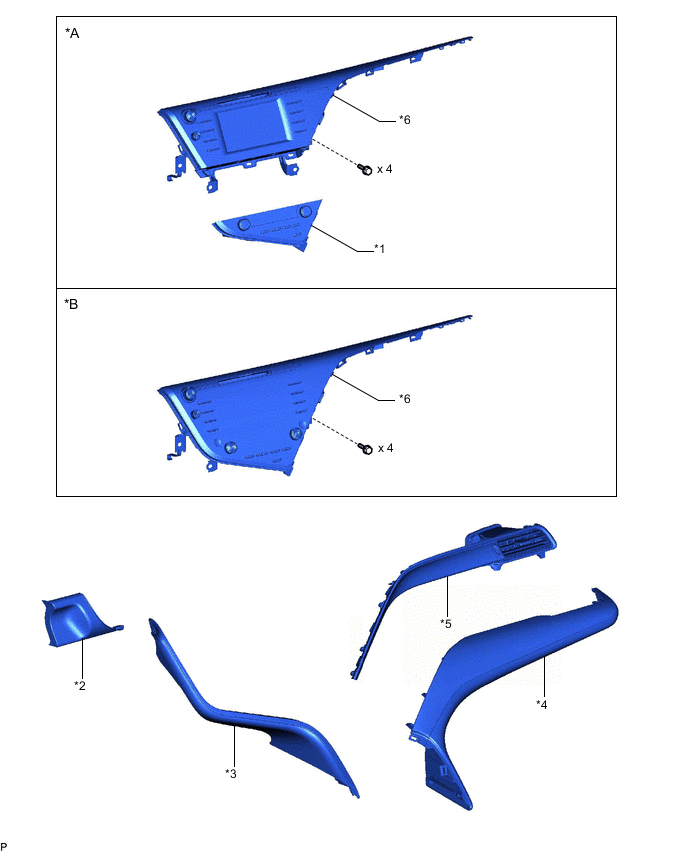 *A

*6

x 4

*1

*B

*6

x 4

*5

*2

*4

*3

P