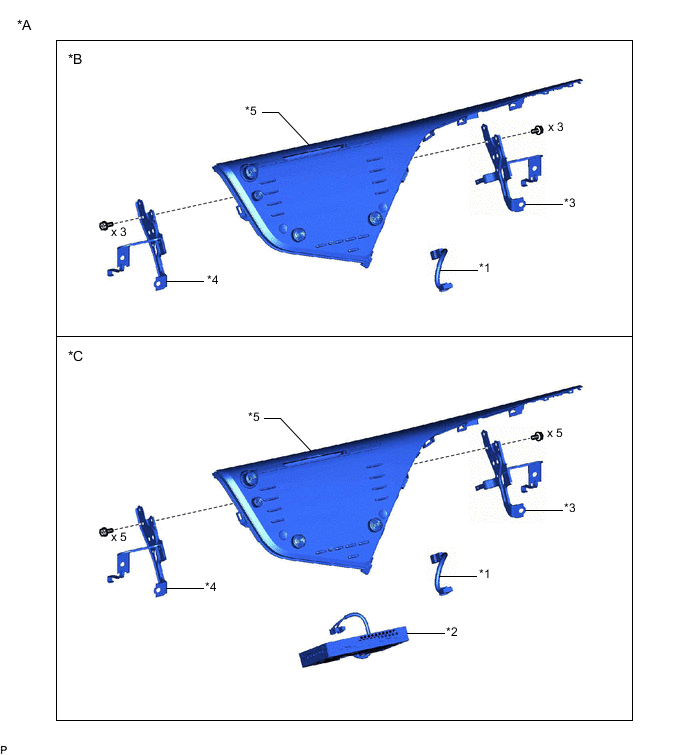 *A

*B

*5

x 3

*3

x 3

*1

*4

*C

*5

x 5

*3

x 5

*1

*4

*2

P