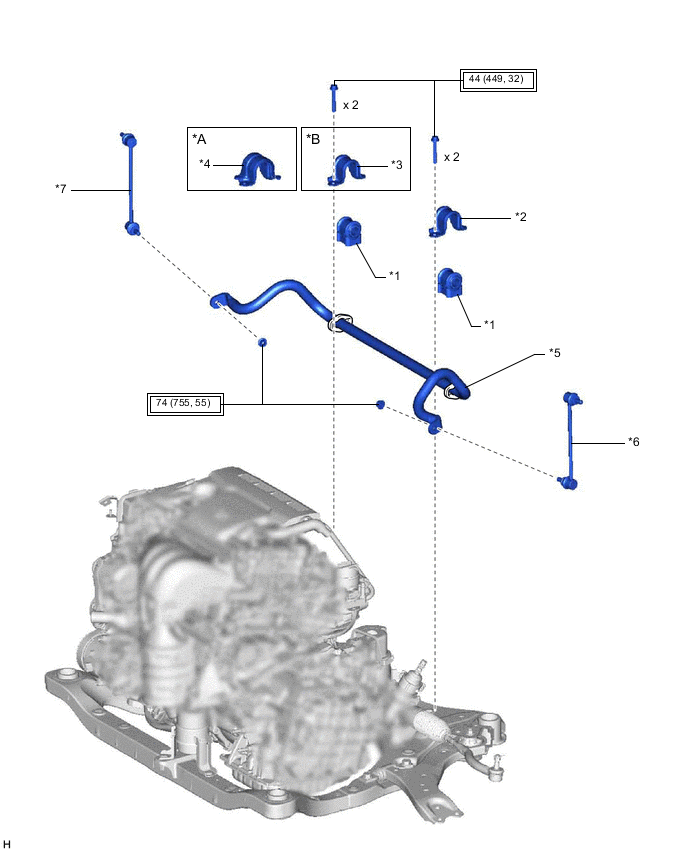 44 (449, 32)

x 2

x 2

*A

*4

*B

*3

*7

*2

*1

*1

*5

74 (755, 55)

*6

H