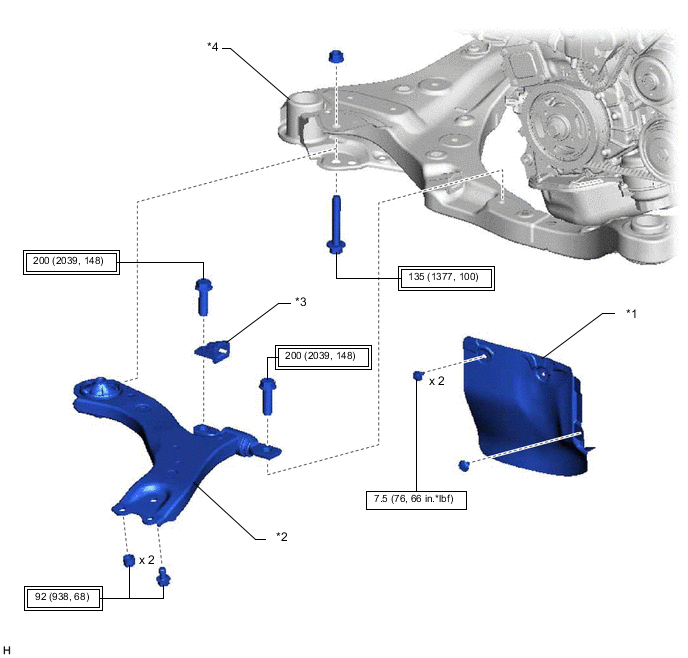 *4

200 (2039, 148)

135 (1377, 100)

*3

*1

200 (2039, 148)

x 2

7.5 (76, 66 in.*lbf)

*2

x 2

92 (938, 68)

H