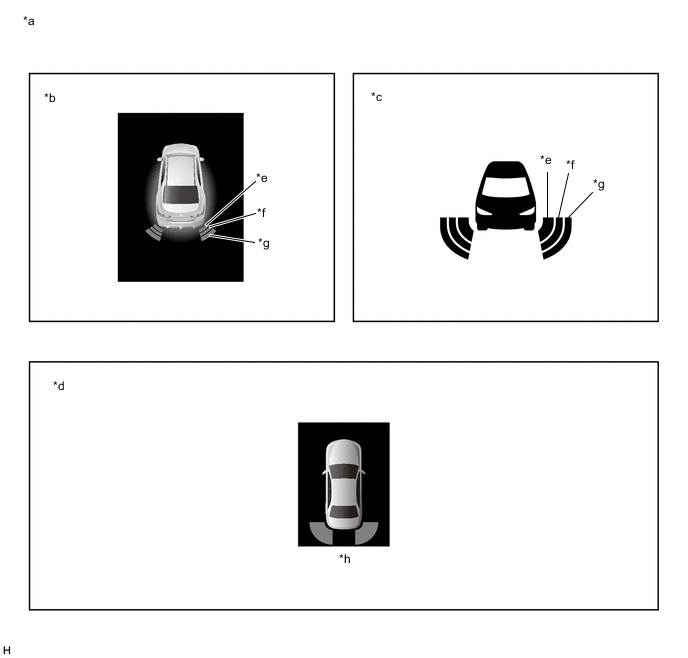 *a

*b

*e

*f

*g

*c

*e

*f

*g

*d

*h

H