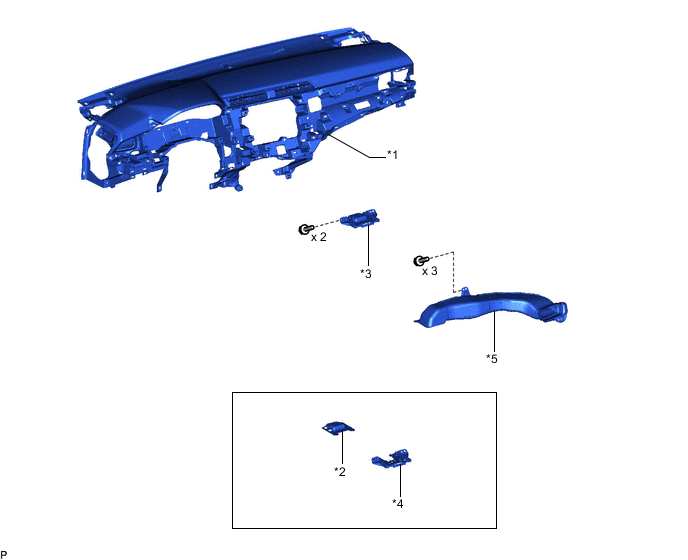 *1

x 2

*3

x 3

*5

*2

*4

P