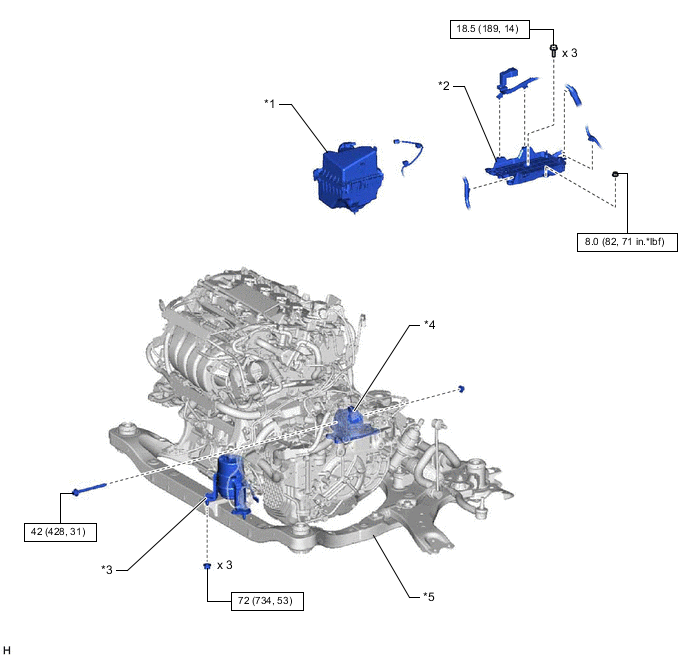 18.5 (189, 14)

x 3

*2

*1

8.0 (82, 71 in.*lbf)

*4

42 (428, 31)

*3

x 3

72 (734, 53)

*5

H