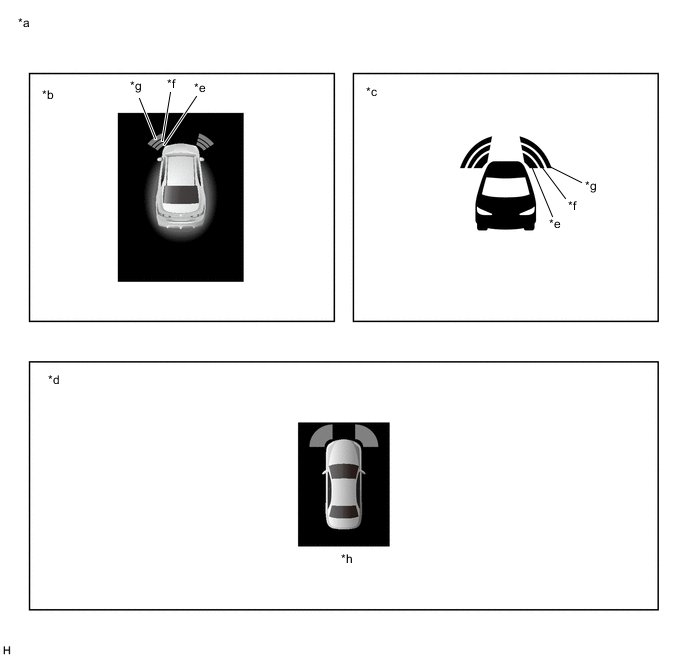 *a

*b

*g
*f
*e

*c

*g
*f
*e

*d

*h

H