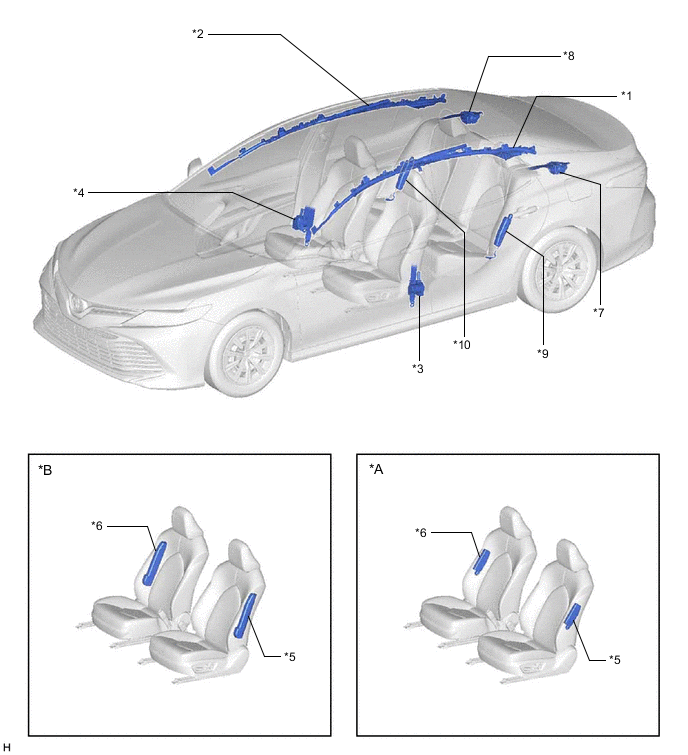 *2
*8
*1
*4
*7
*10
*9
*3

*B
*6
*5

*A
*6
*5

H