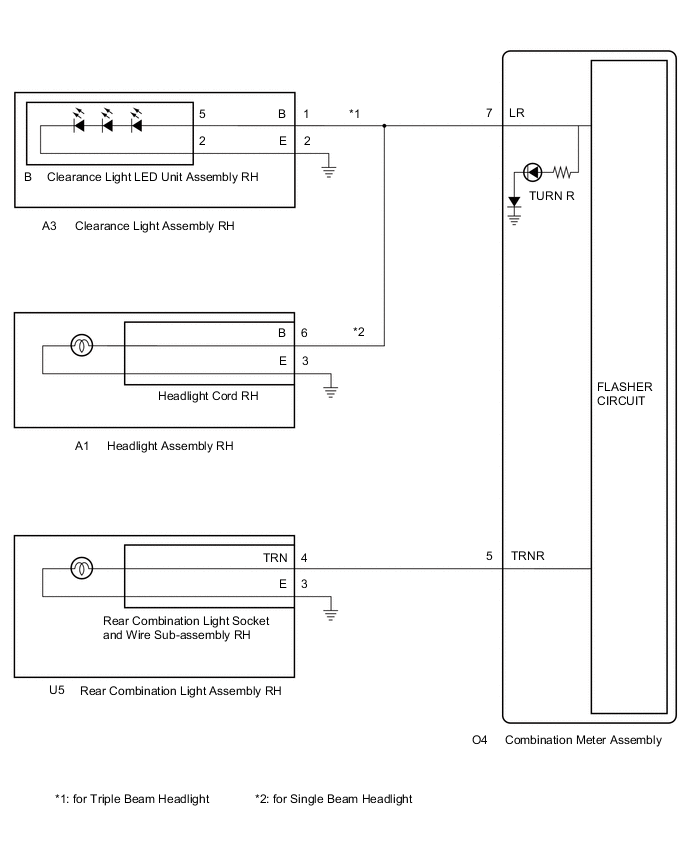 5
B
1
*1
7
LR
2
E
2
B Clearance Light LED Unit Assembly RH
TURN R
A3 Clearance Light Assembly RH

B
6
*2
E
3
Headlight Cord RH
FLASHER CIRCUIT
A1 Headlight Assembly RH

TRN
4
5
TRNR
E
3
Rear Combination Light Socket and Wire Sub-assembly RH
U5 Rear Combination Light Assembly RH
O4 Combination Meter Assembly

*1: for Triple Beam Headlight *2: for Single Beam Headlight