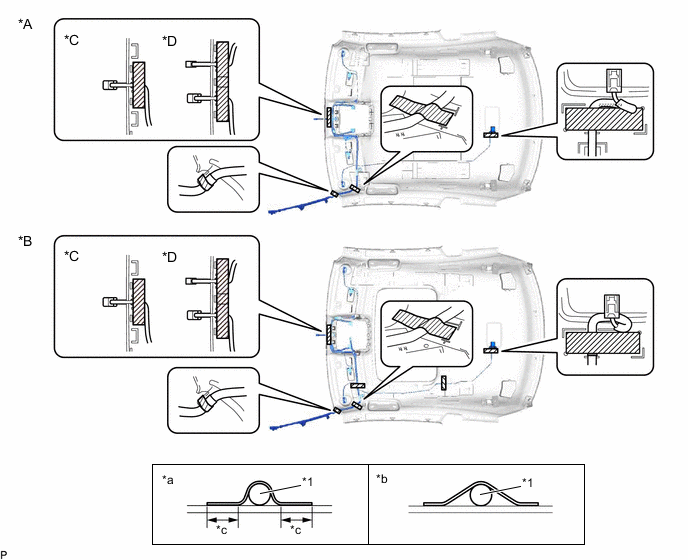 *A

*C

*D

*B

*C

*D

*a

*1

*c

*c

*b

*1

P