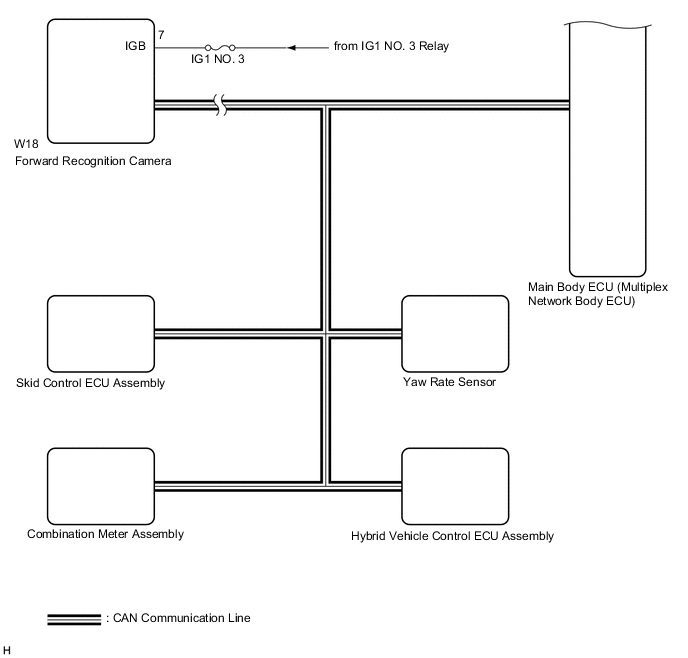 IGB

7

IG1 NO. 3

from IG1 NO. 3 Relay

W18
Forward Recognition Camera

Main Body ECU (Multiplex Network Body ECU)

Skid Control ECU Assembly

Yaw Rate Sensor

Combination Meter Assembly

Hybrid Vehicle Control ECU Assembly

: CAN Communication Line

H