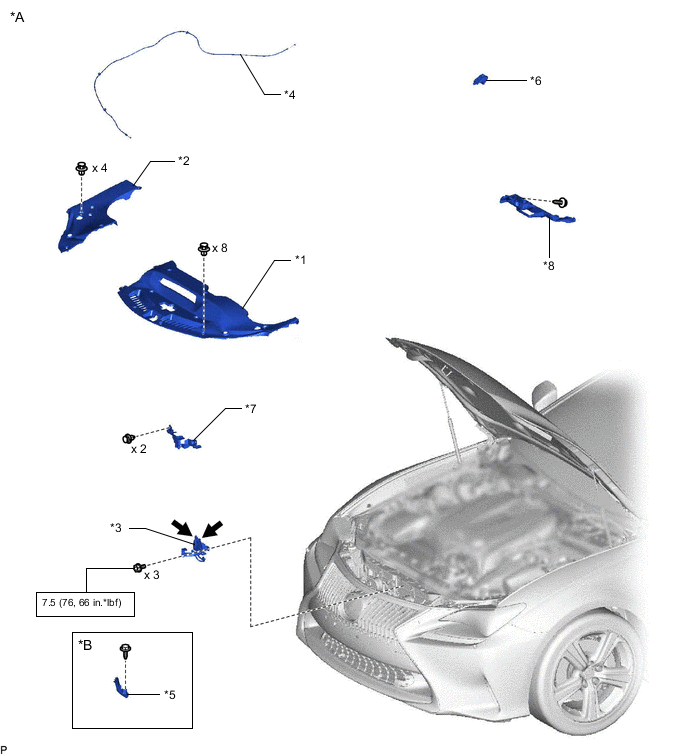 *A

*4

*6

x 4

*2

*8

x 8

*1

*7

x 2

*3

x 3

7.5 (76, 66 in.*lbf)

*B

*5

P