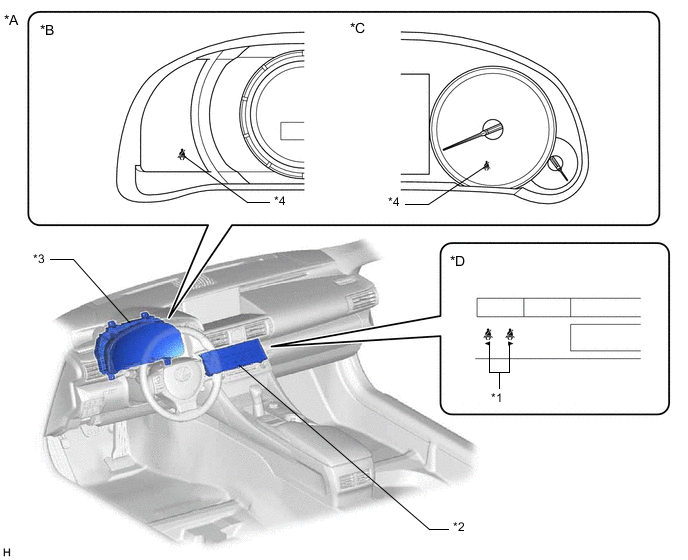 *A

*B

*4

*C

*4

*3

*D

*1

*2

H