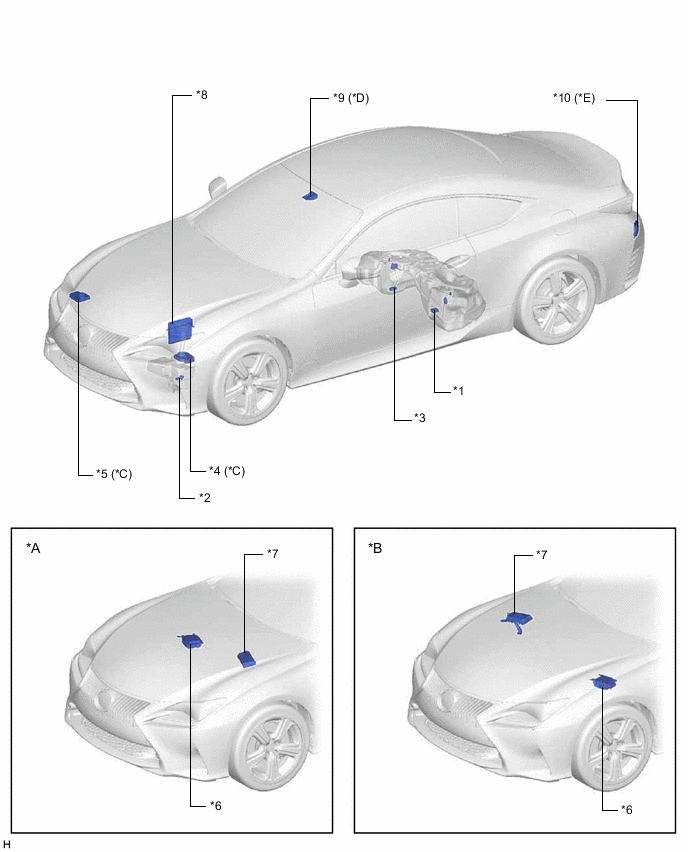 *8

*9 (*D)

*10 (*E)

*1

*3

*5 (*C)

*4 (*C)

*2

*A

*7

*6

*B

*7

*6

H