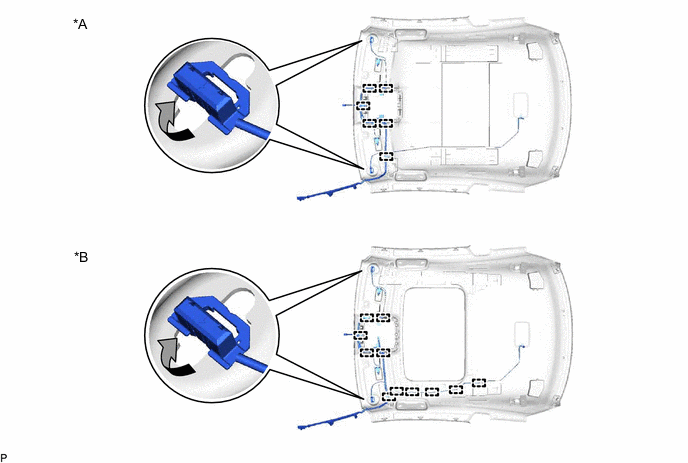 *A

*B

P