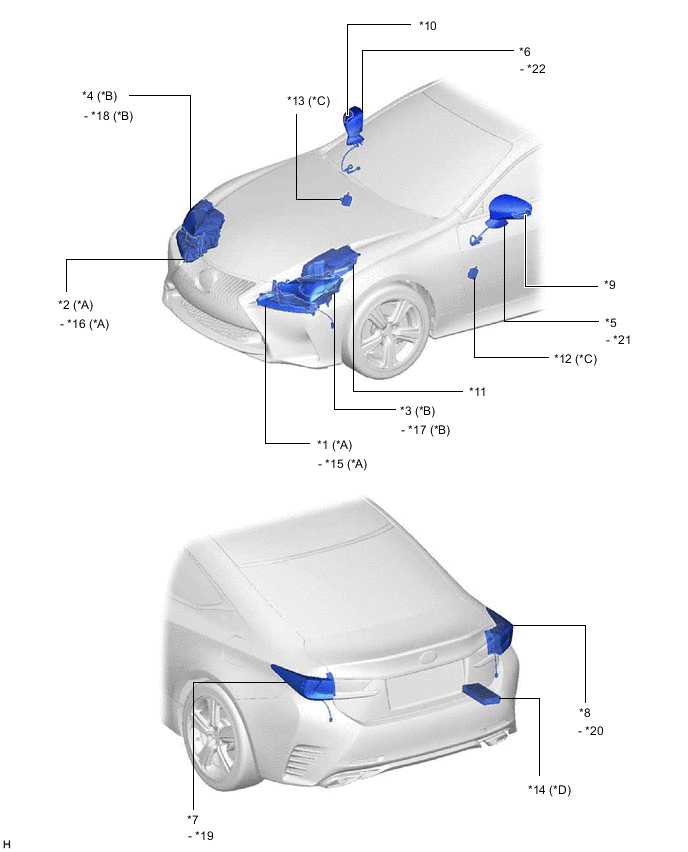 *10

*6
- *22

*4 (*B)
- *18 (*B)

*13 (*C)

*2 (*A)
- *16 (*A)

*9

*5
- *21

*12 (*C)

*11

*3 (*B)
- *17 (*B)

*1 (*A)
- *15 (*A)

*8
- *20

*14 (*D)

*7
- *19

H